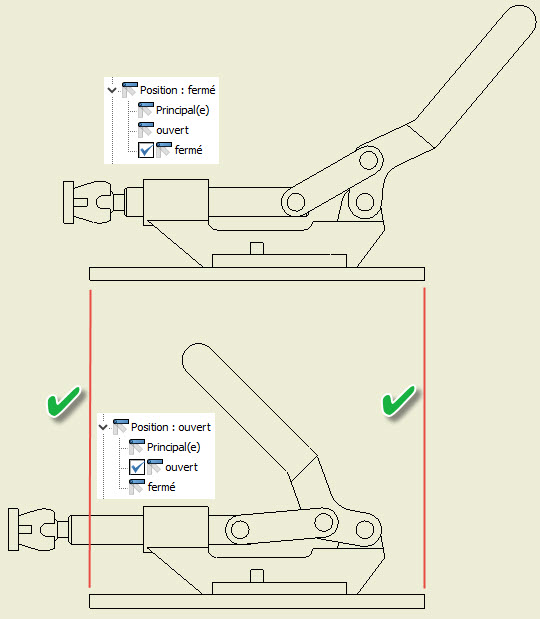 Position : fermé
Principal(e)
ouvert
fermé

Position : ouvert
Principal(e)
ouvert
fermé