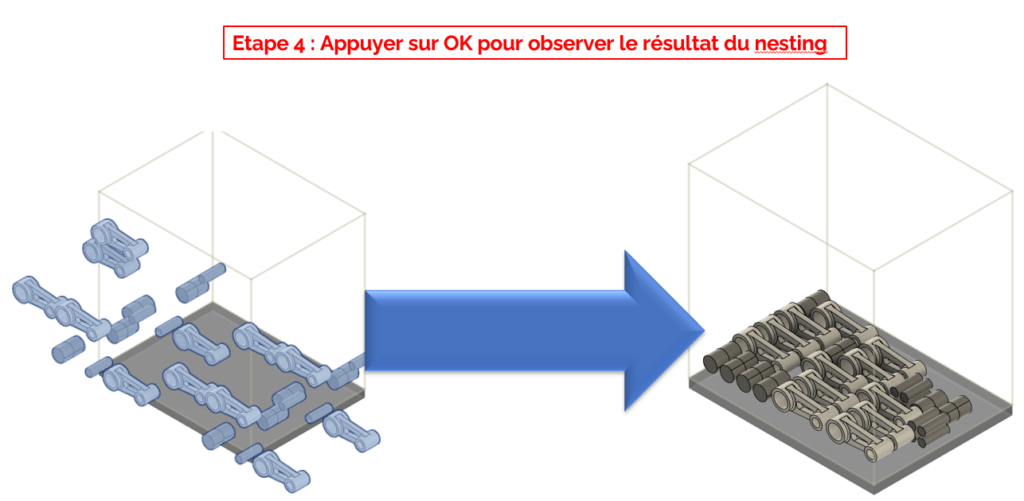 Etape 4 : Appuyer sur OK pour observer le résultat du nesting