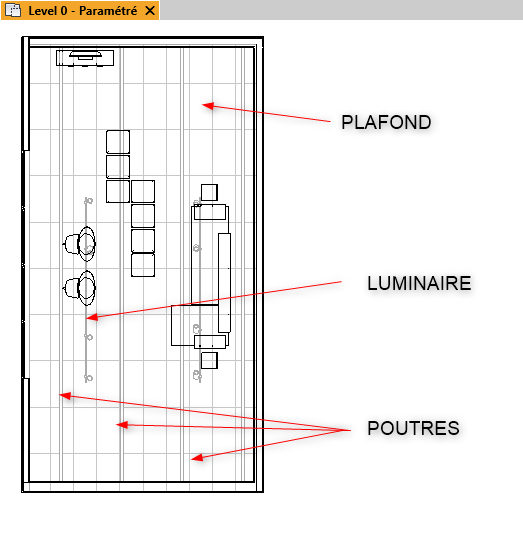 Level 0 - Paramétré

PLAFOND

LUMINAIRE

POUTRES