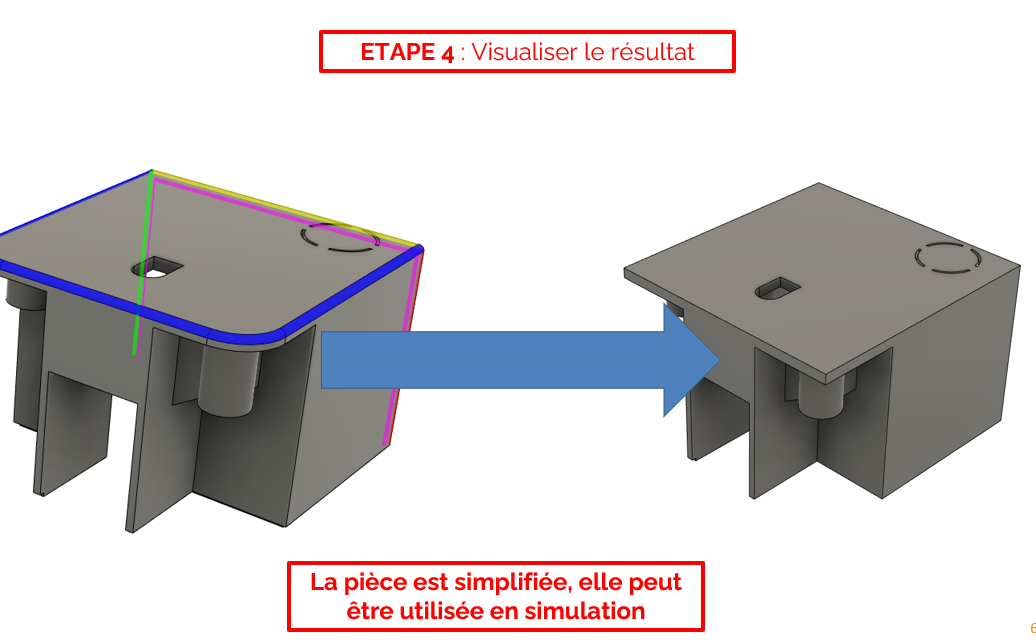 ETAPE 4 : Visualiser le résultat

La pièce est simplifiée, elle peut être utilisée en simulation