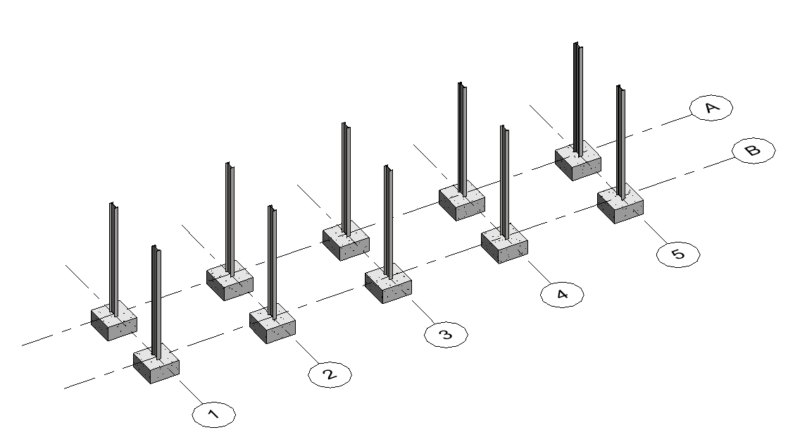 A
B
5
4
3
2
1