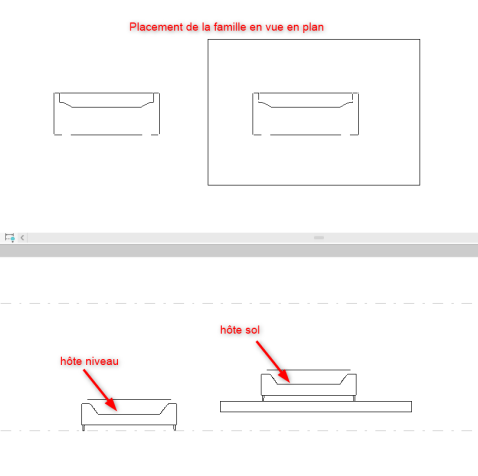 Placement de la famille en vue en plan

hôte sol

hôte niveau